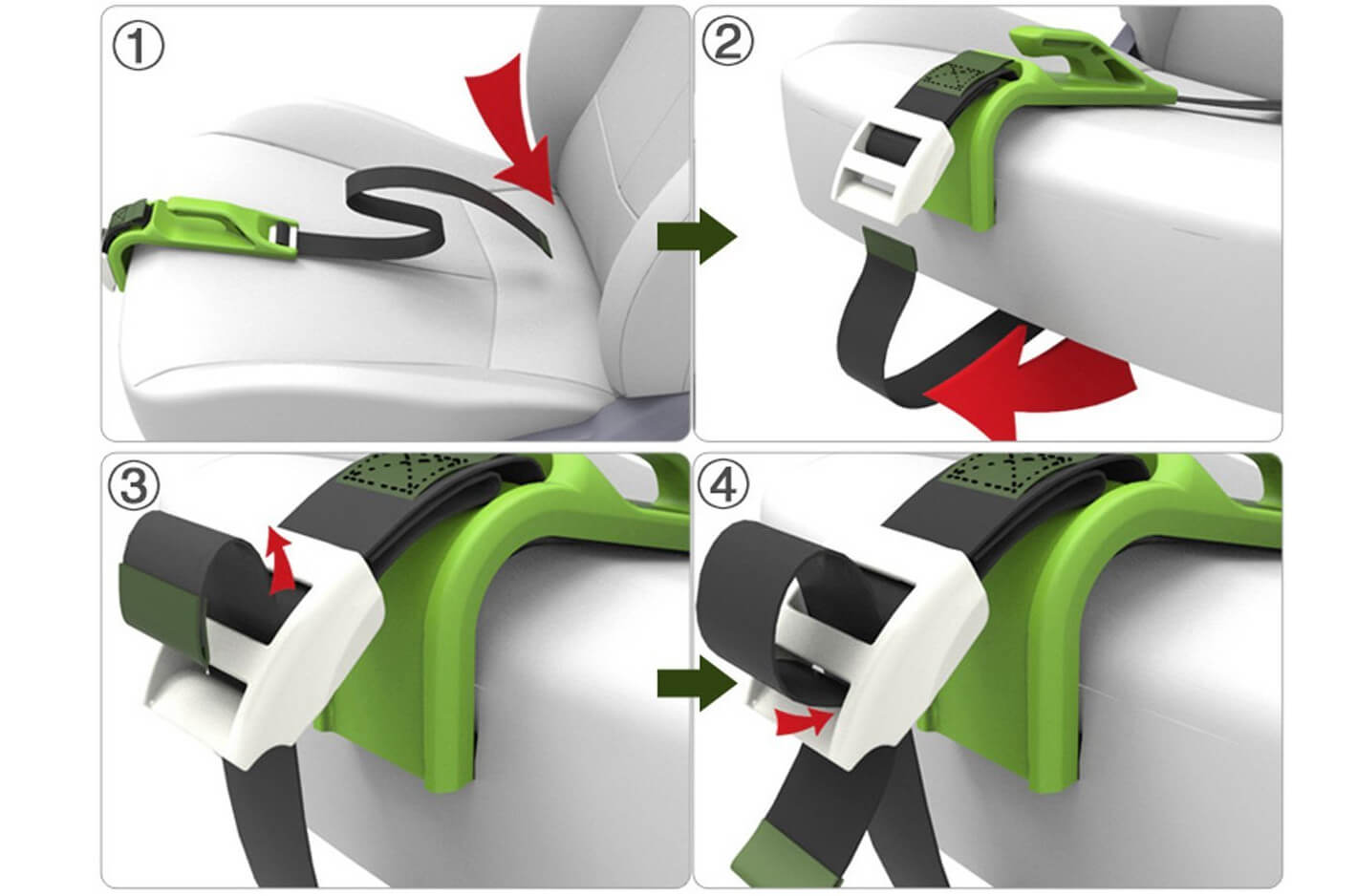 ①
②
③
④